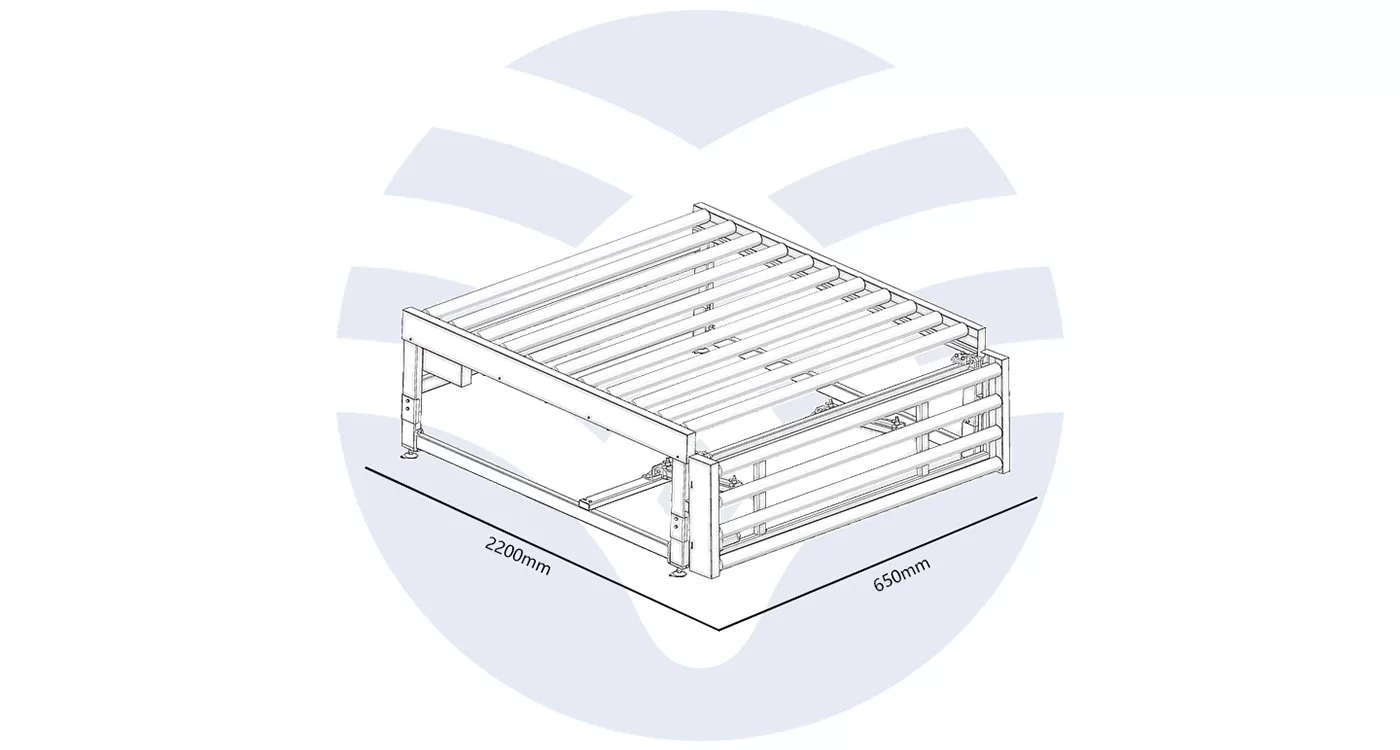 2200mm

650mm